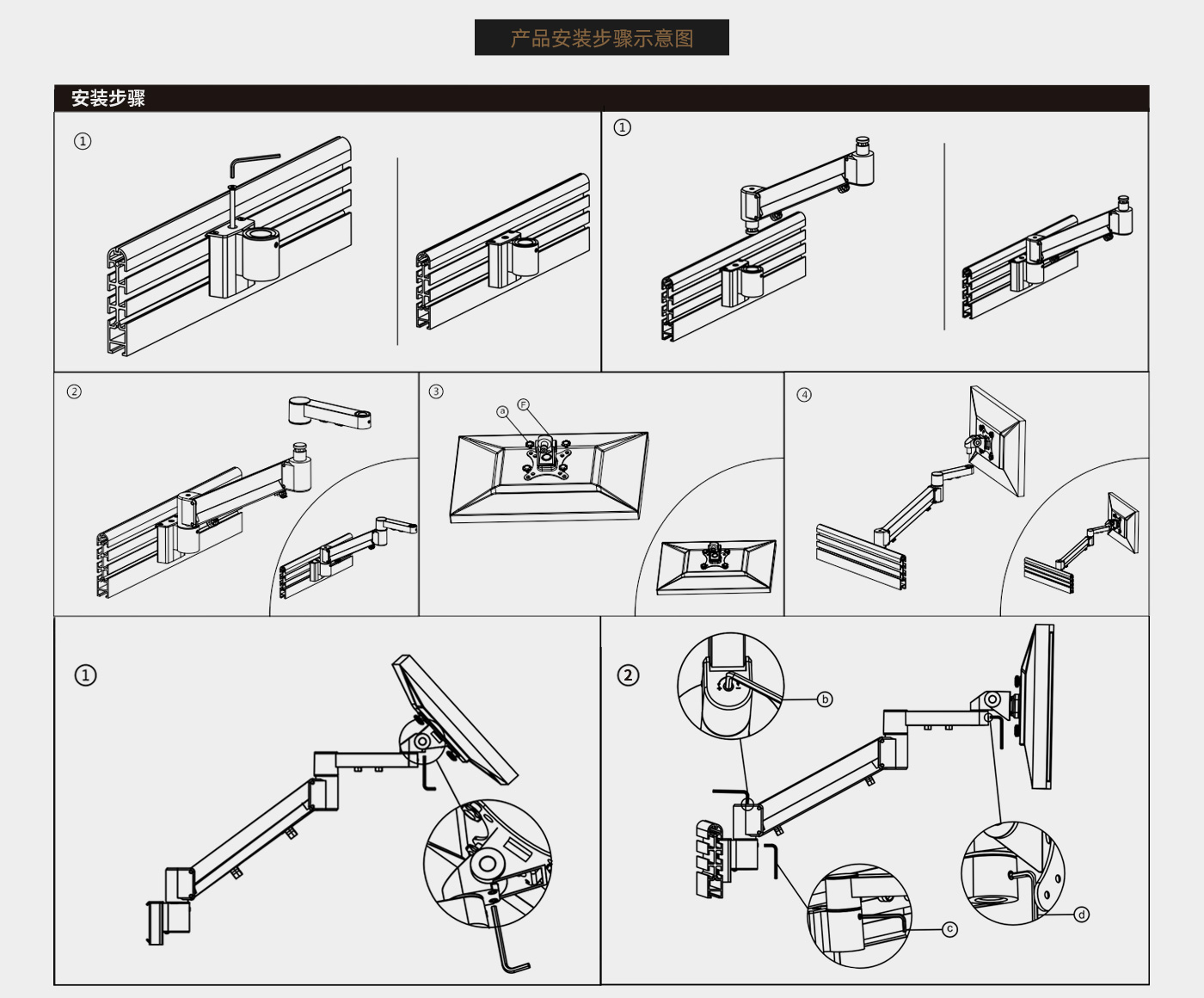 产品安装步骤示意图

安装步骤

①

①

②

③

a

F

④

①

②

b

c

d